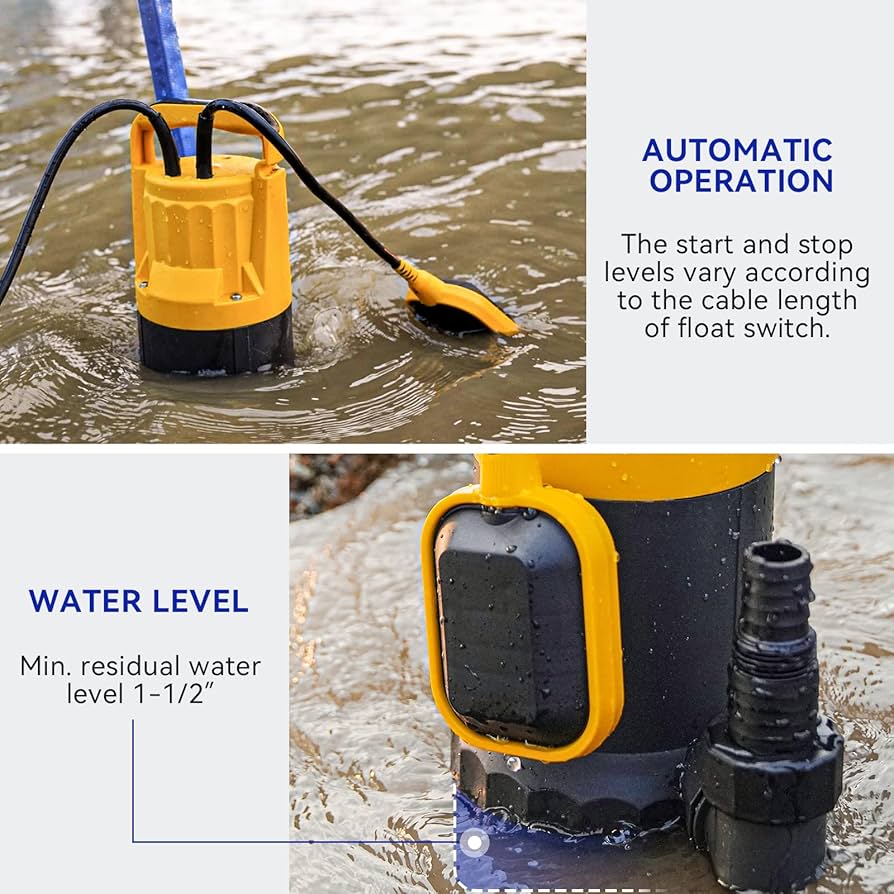 AUTOMATIC OPERATION

The start and stop levels vary according to the cable length of float switch.

WATER LEVEL

Min. residual water level 1-1/2"